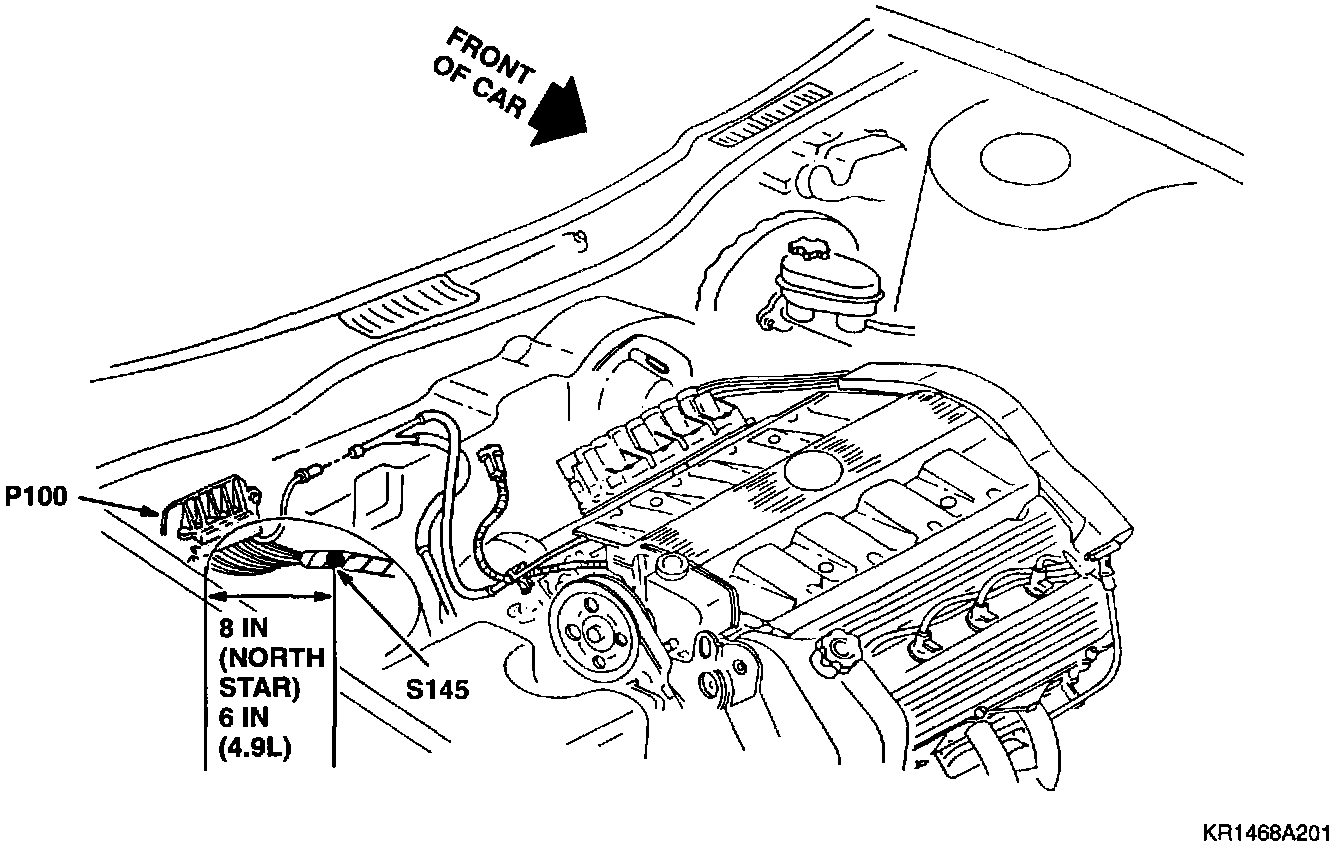 FRONT OF CAR

P100

8 IN (NORTH STAR) 6 IN (4.9L)

S145

KR1468A201