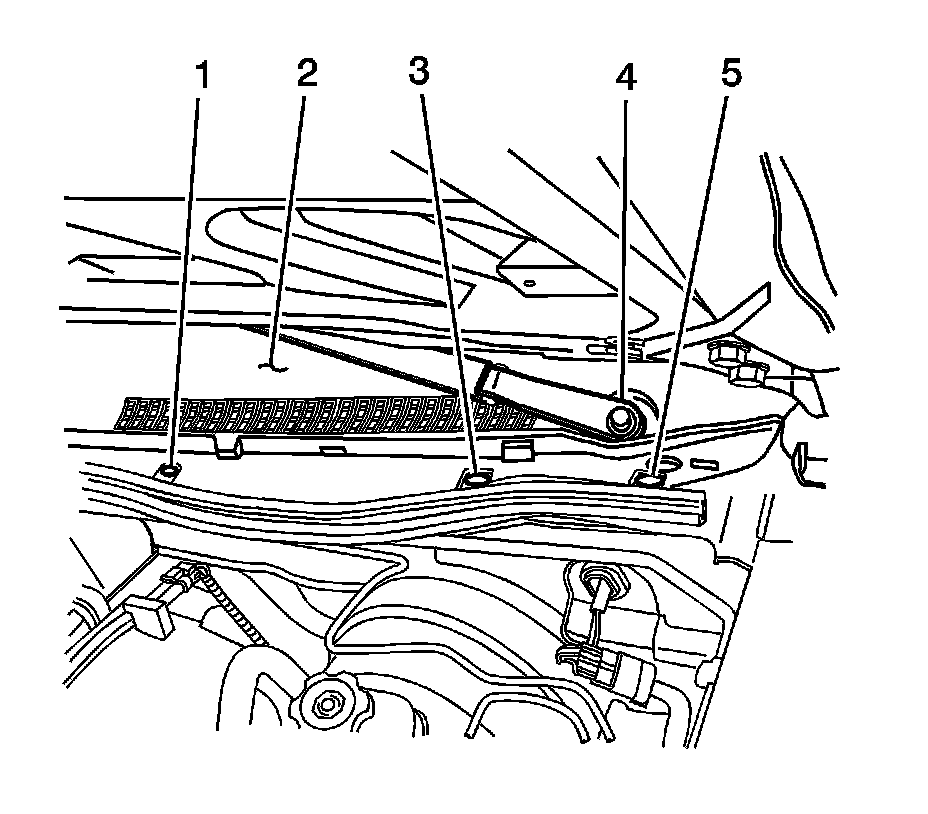 1 2 3 4 5