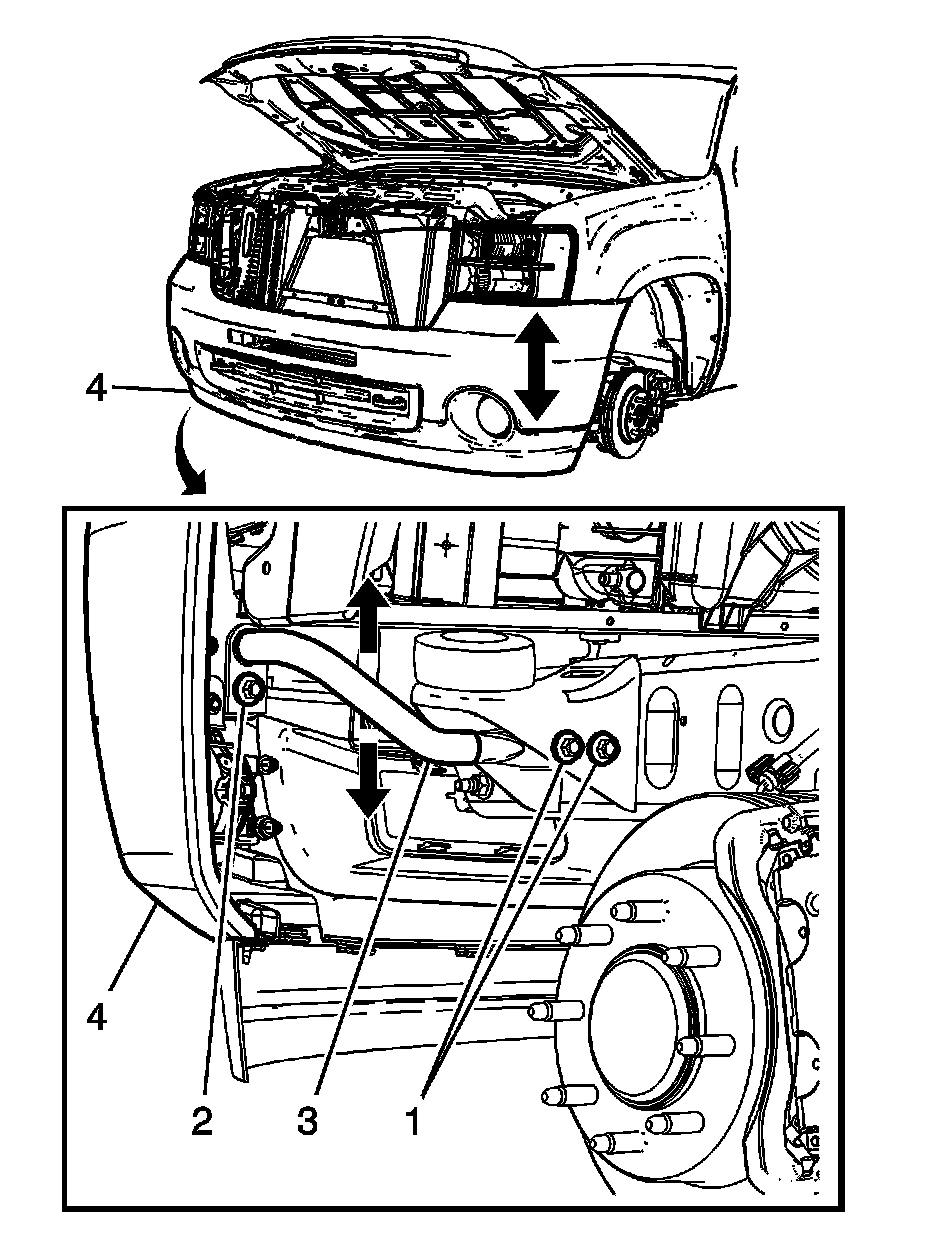 4

4

2

3

1