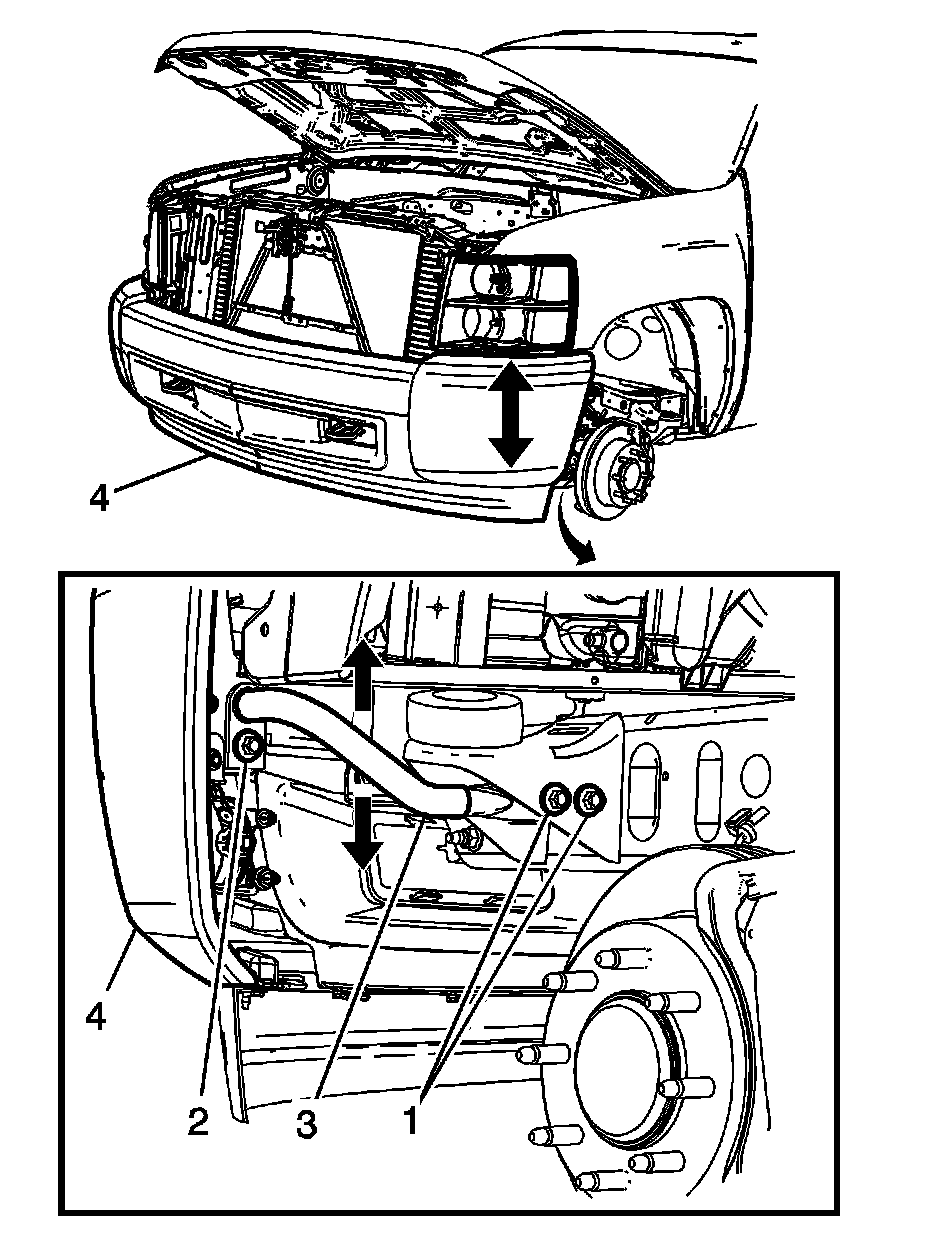 4

4

2

3

1