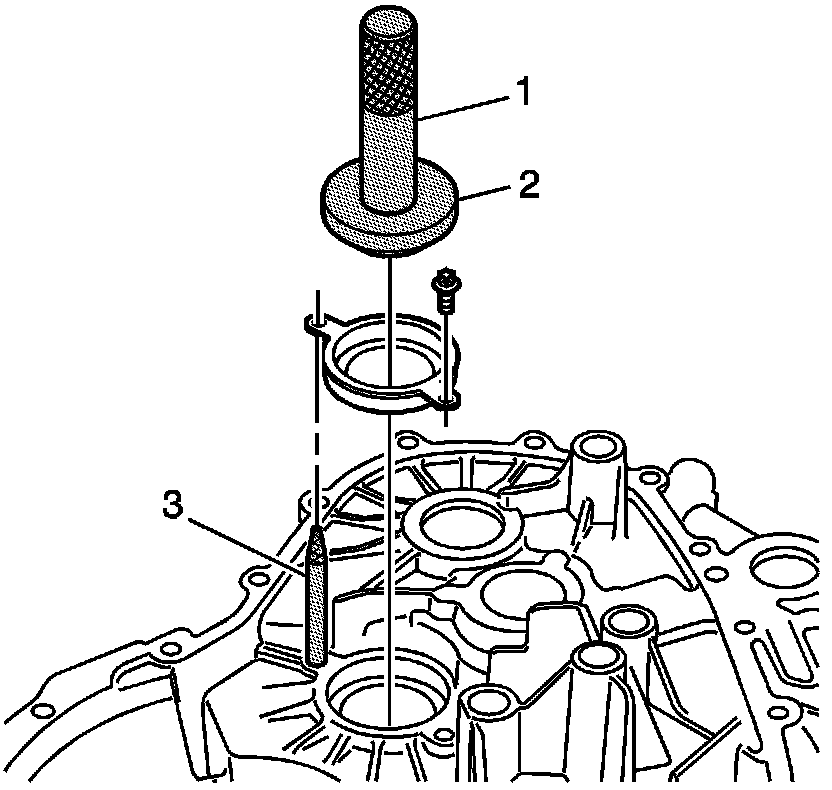 1
2
3