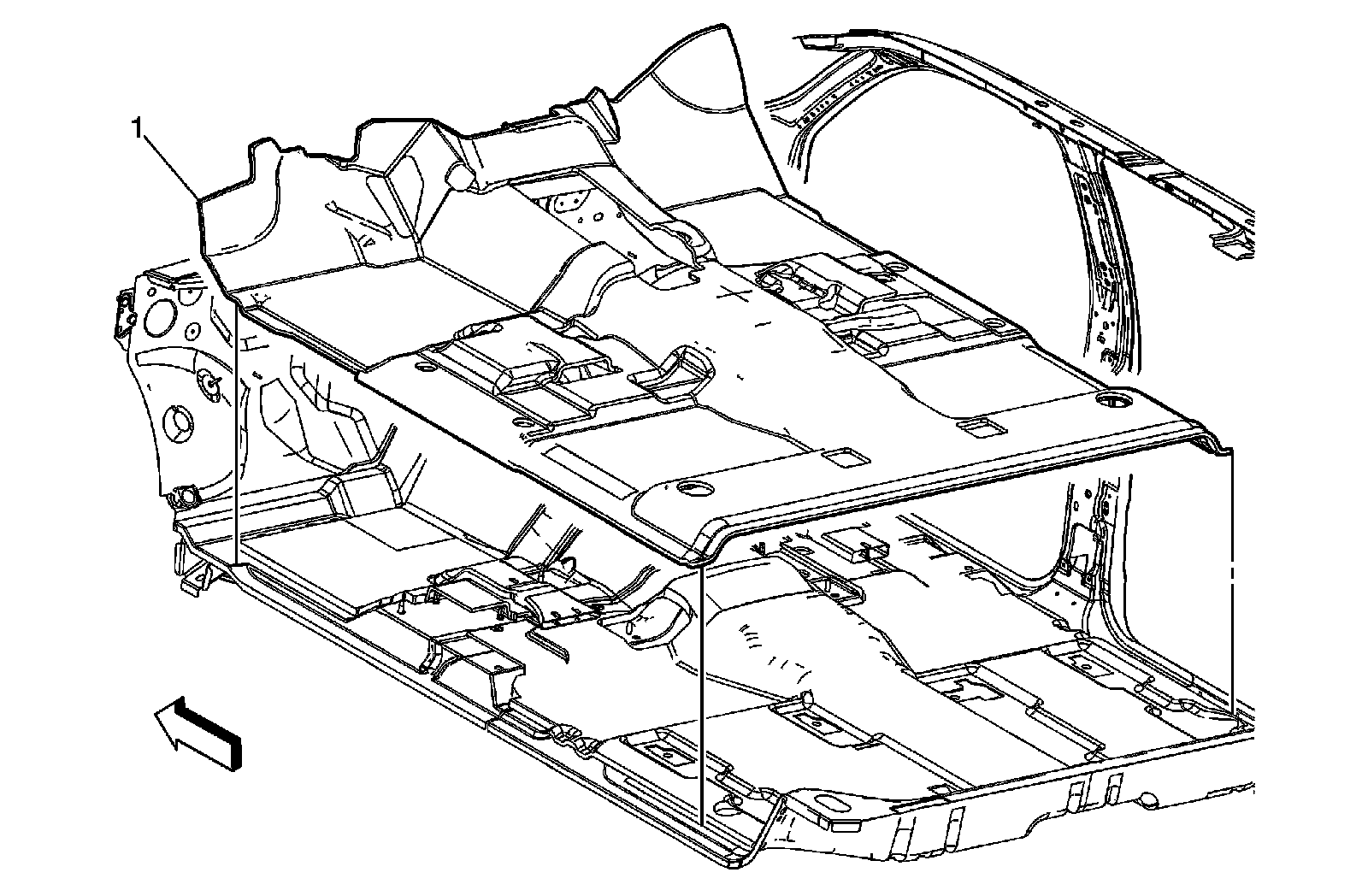 1