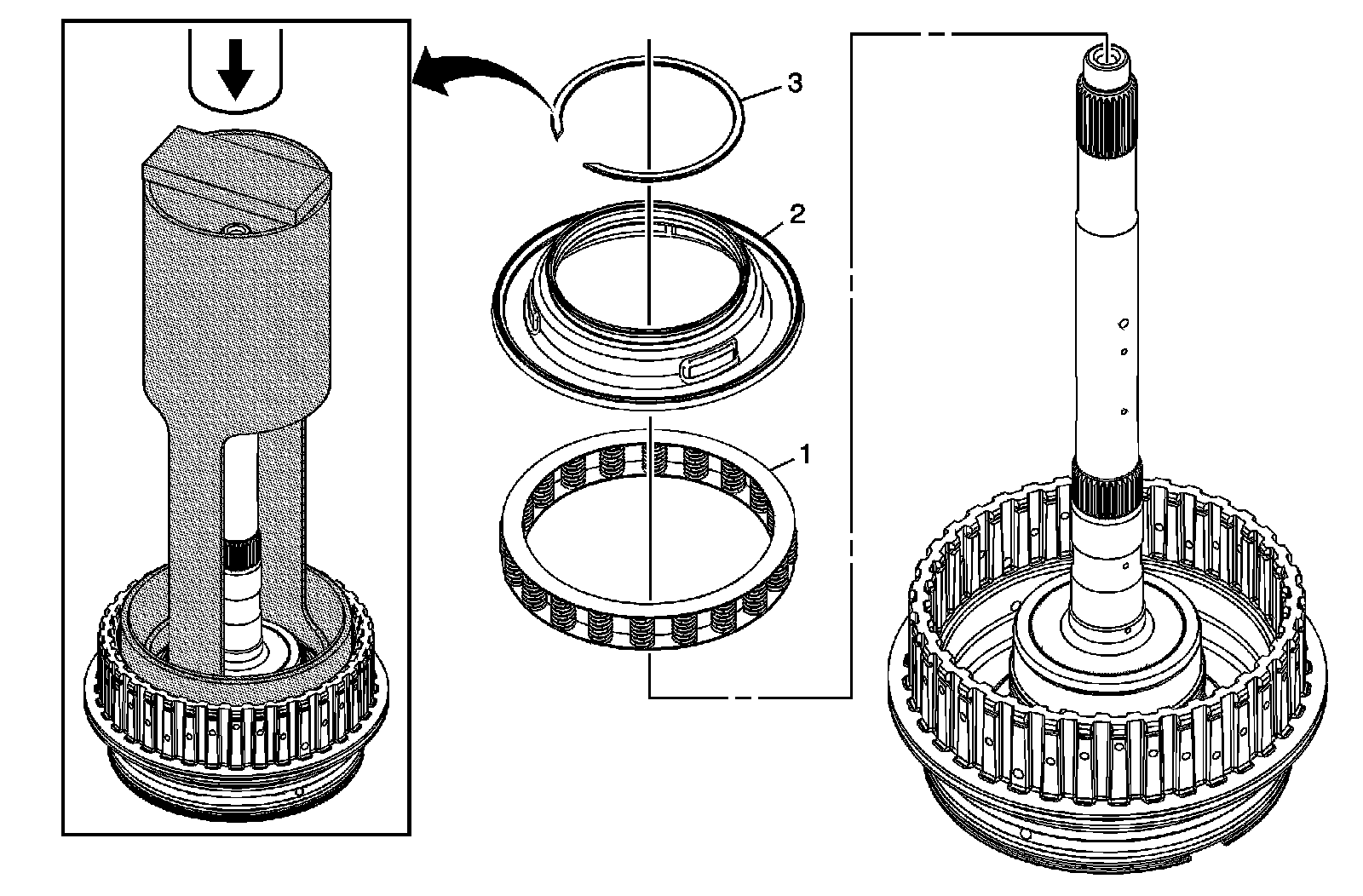 3
2
1