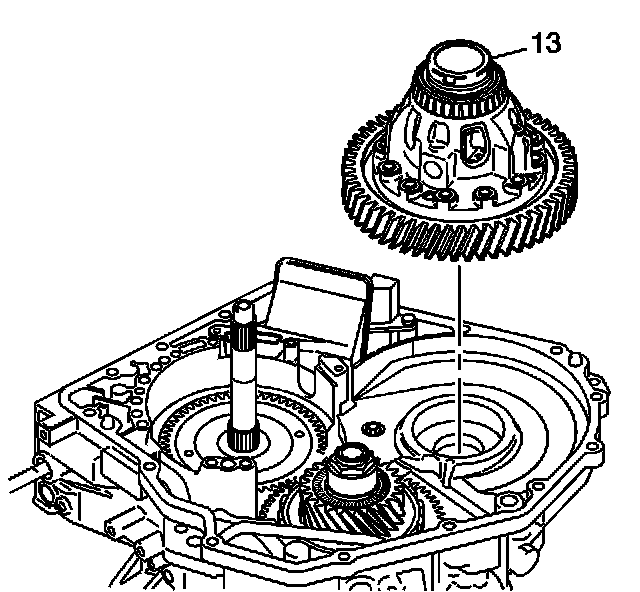 13