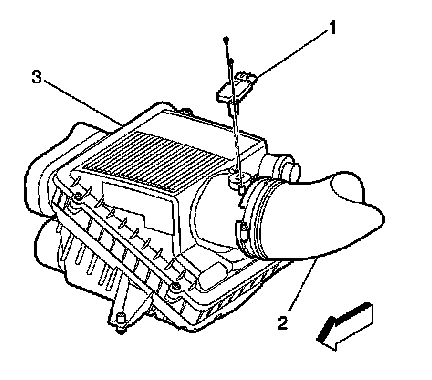 1
3
2