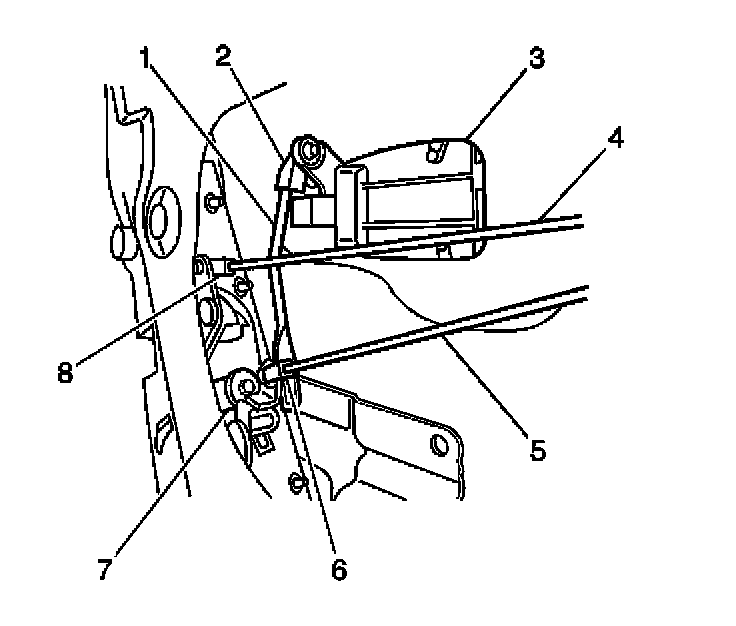 1
2
3
4
8
5
7
6