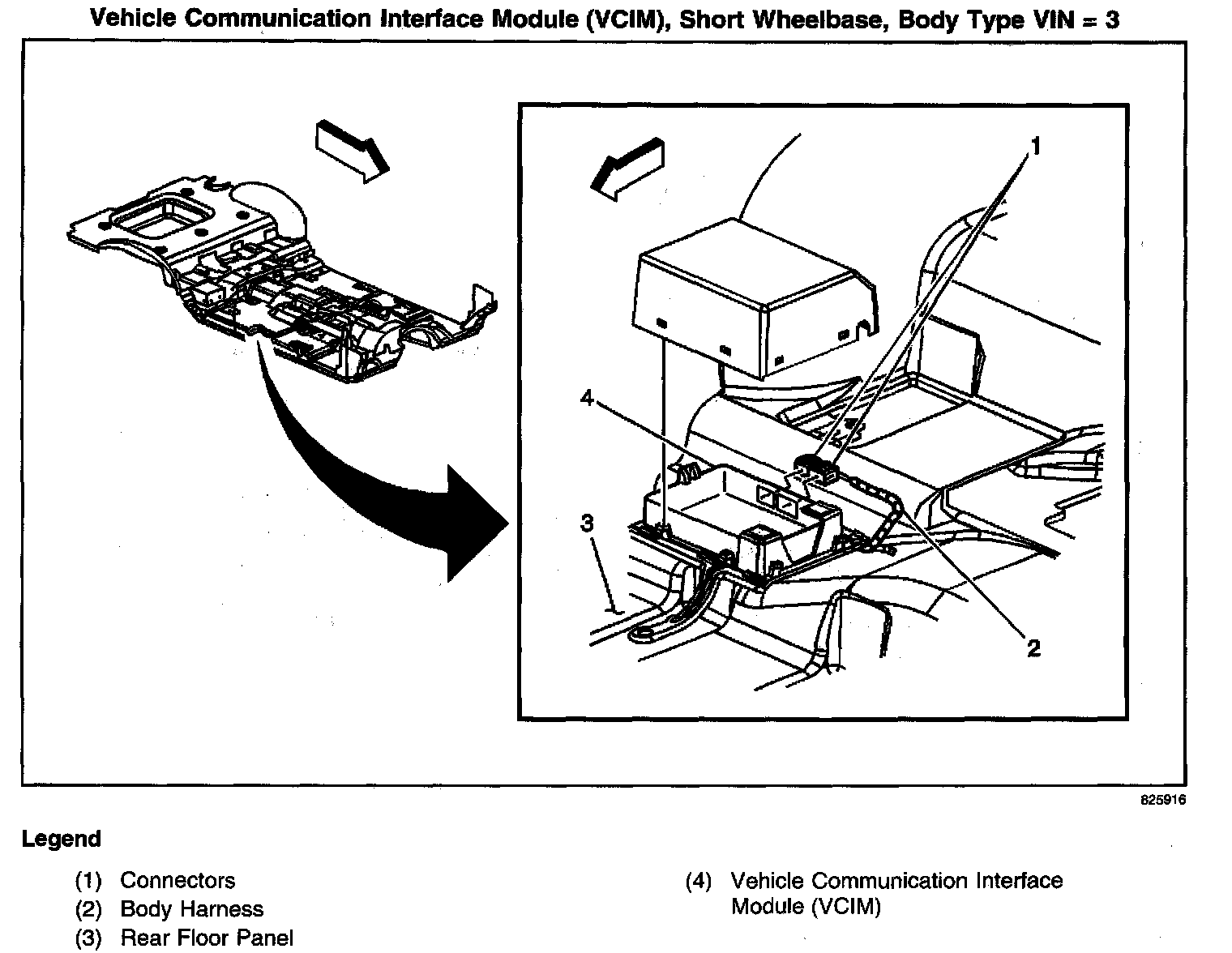 Vehicle Communication Interface Module (VCIM), Short Wheelbase, Body Type VIN = 3

1

4

3

2

825916

Legend

(1) Connectors
(2) Body Harness
(3) Rear Floor Panel

(4) Vehicle Communication Interface Module (VCIM)