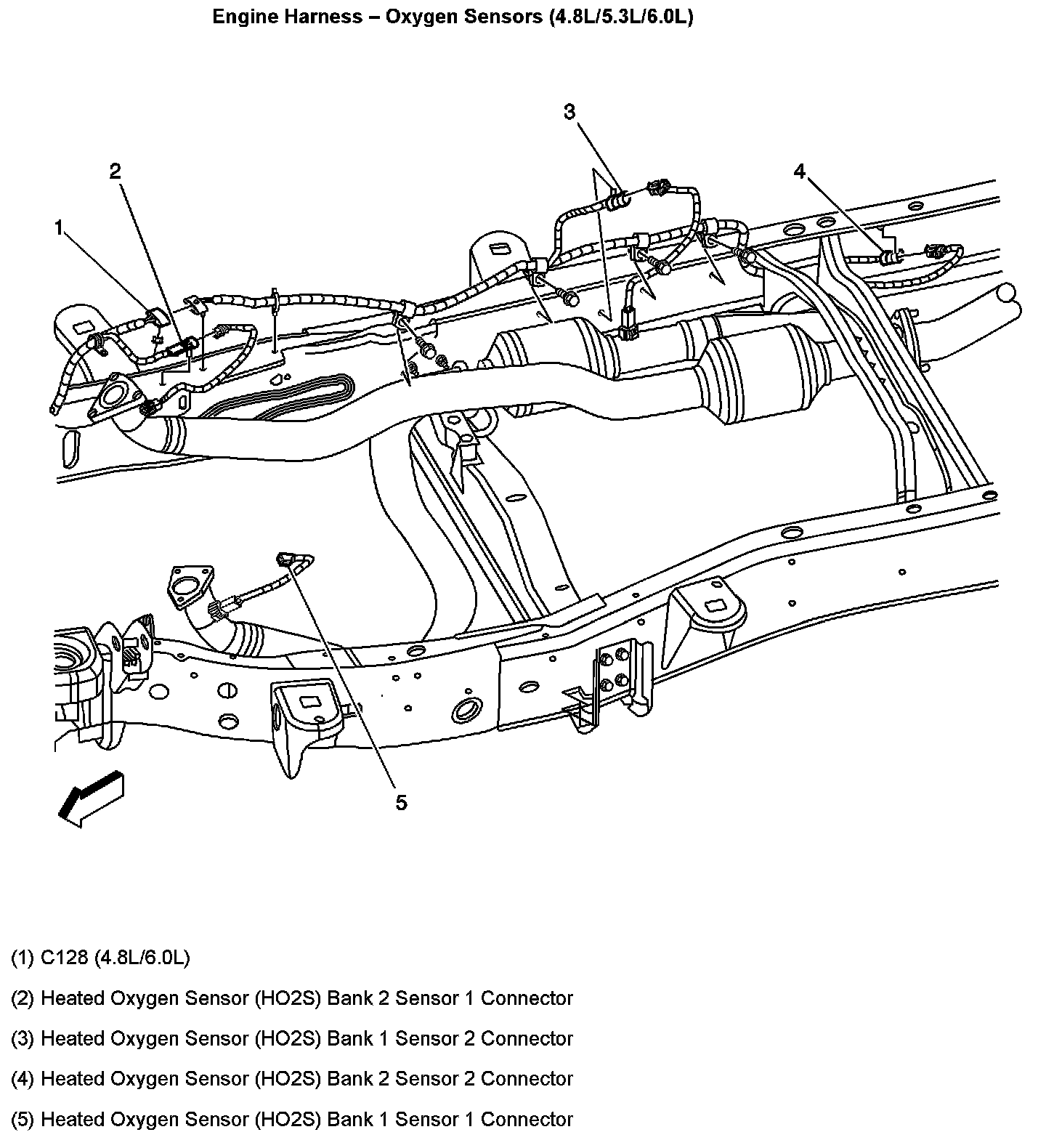 Engine Harness – Oxygen Sensors (4.8L/5.3L/6.0L)

3

2

4

1

5

(1) C128 (4.8L/6.0L)

(2) Heated Oxygen Sensor (HO2S) Bank 2 Sensor 1 Connector

(3) Heated Oxygen Sensor (HO2S) Bank 1 Sensor 2 Connector

(4) Heated Oxygen Sensor (HO2S) Bank 2 Sensor 2 Connector

(5) Heated Oxygen Sensor (HO2S) Bank 1 Sensor 1 Connector