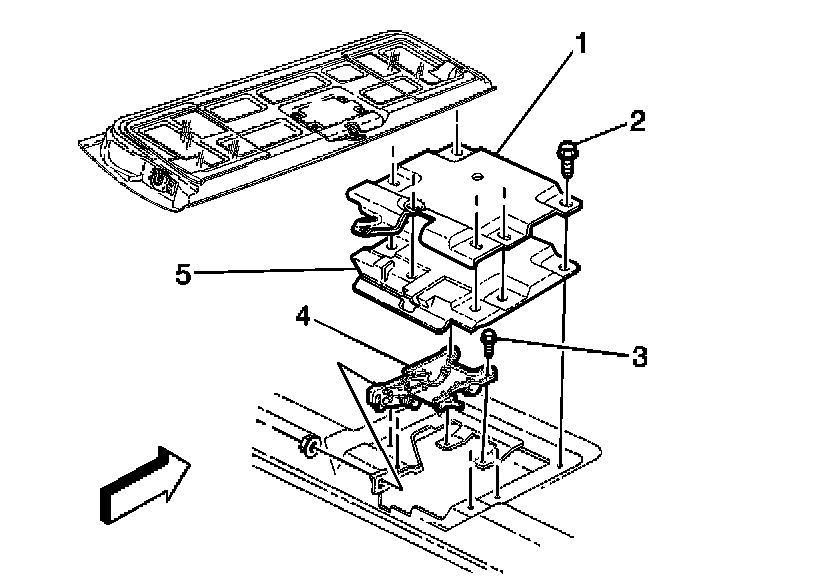 1
2
5
4
3