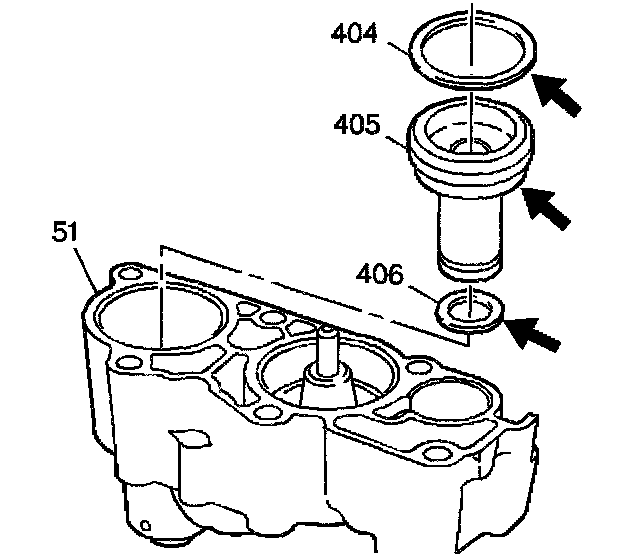 404
405
51
406