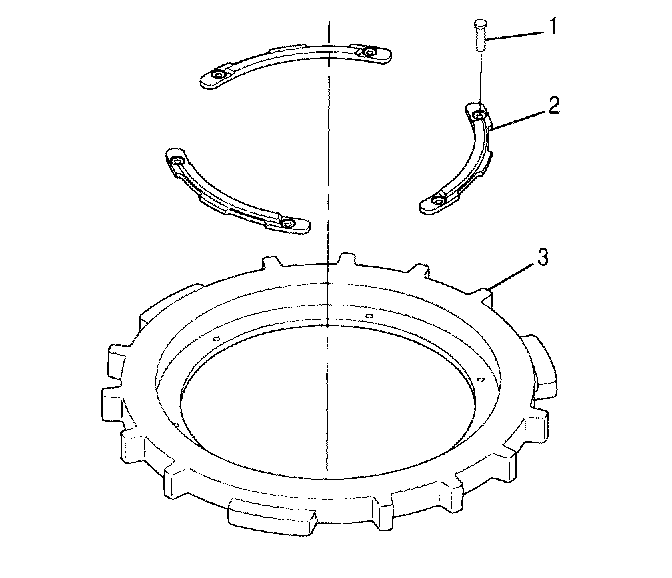 1
2
3