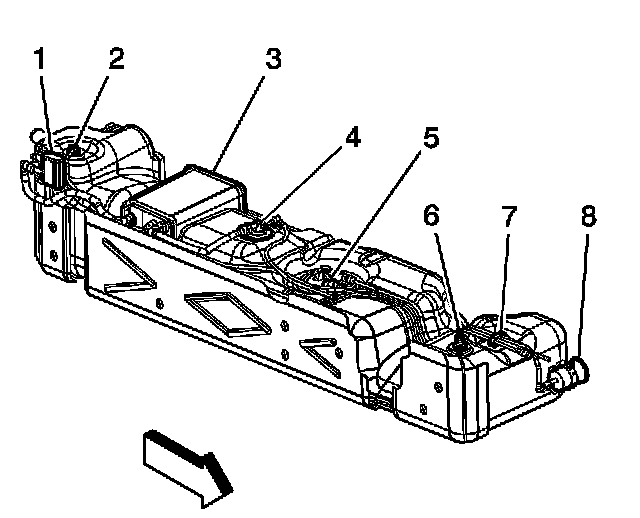 1 2 3 4 5 6 7 8