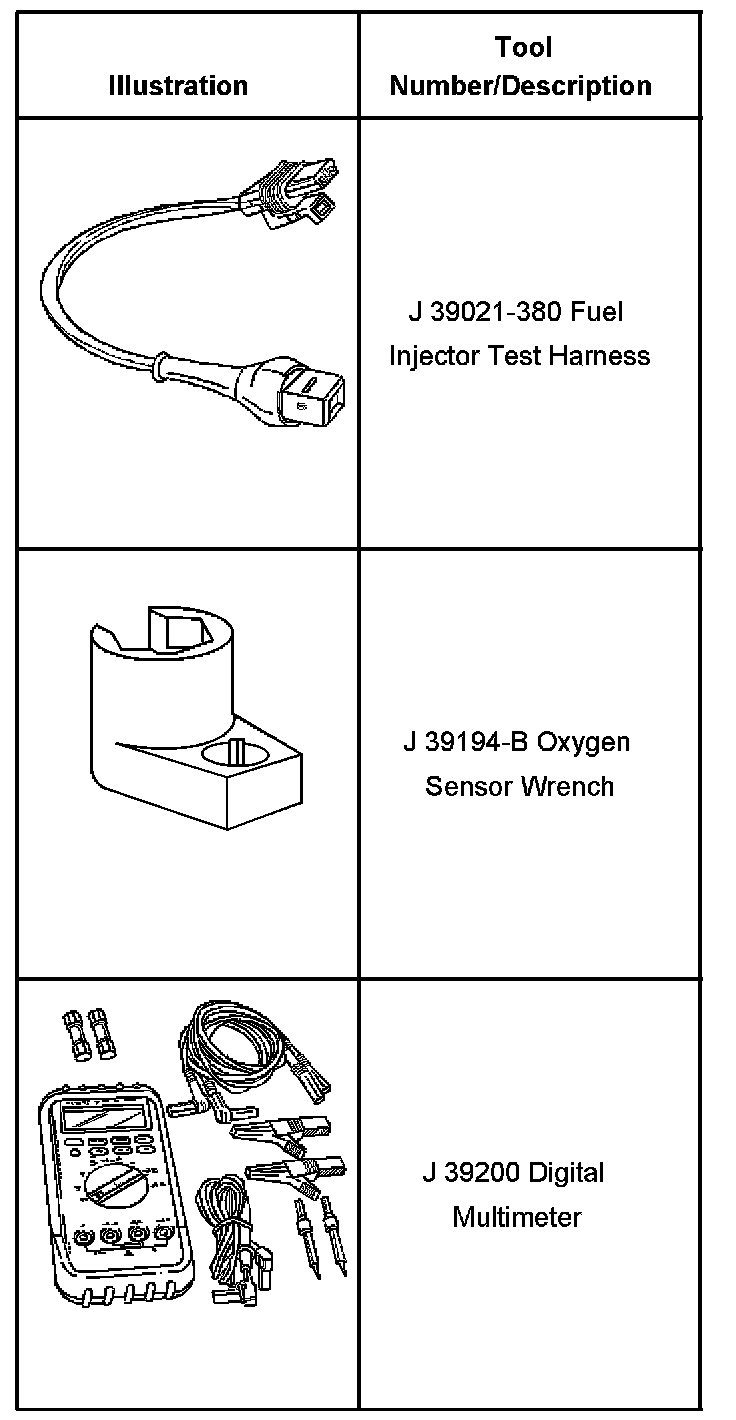 | Illustration | Tool Number/Description |
|---|---|
| | J 39021-380 Fuel Injector Test Harness |
| | J 39194-B Oxygen Sensor Wrench |
| | J 39200 Digital Multimeter |