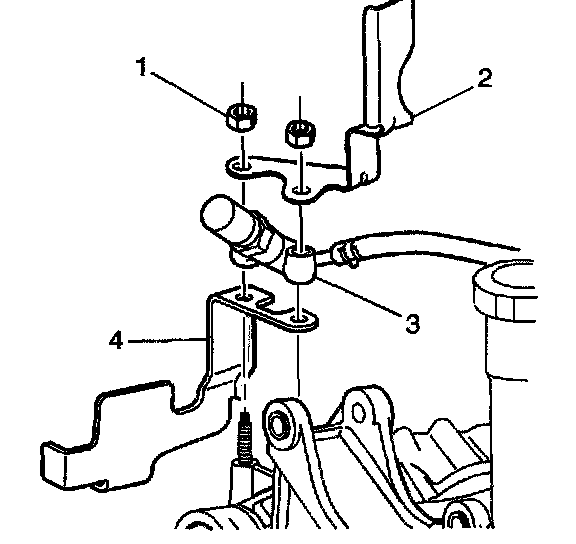 1
2
3
4