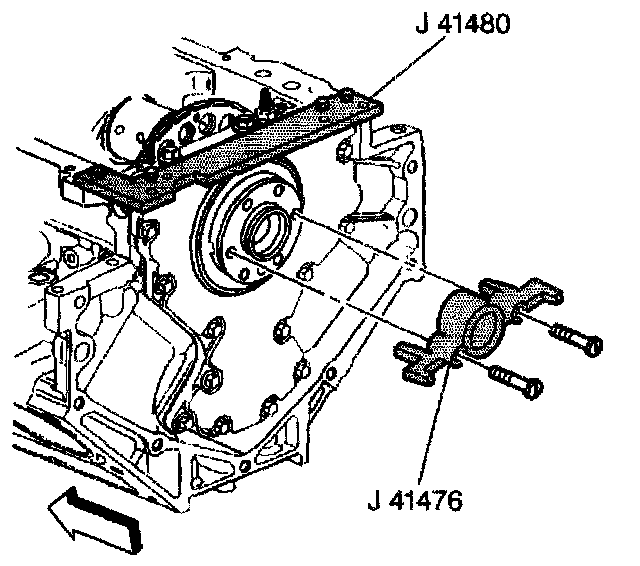 J 41480

J 41476