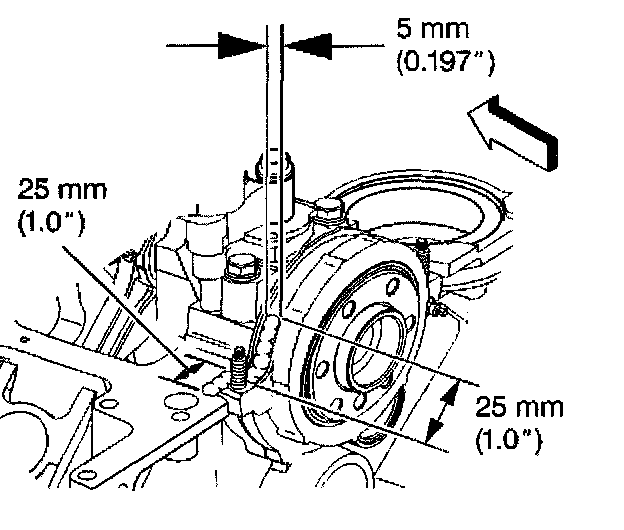 5 mm
(0.197")

25 mm
(1.0")

25 mm
(1.0")