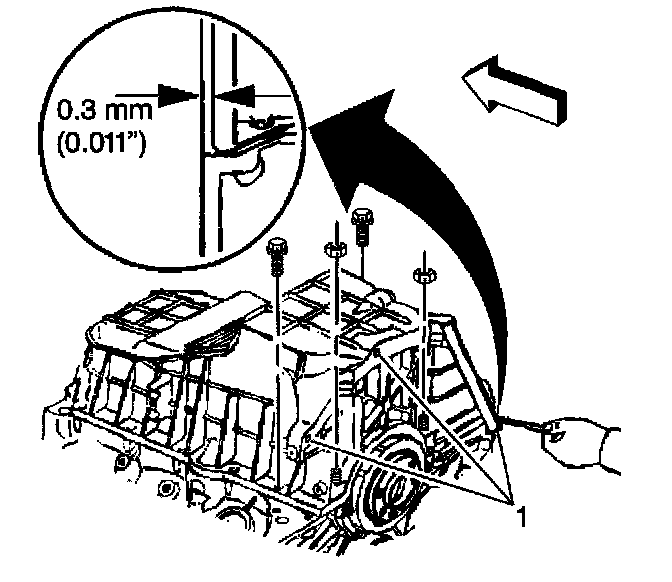 0.3 mm
(0.011")

1