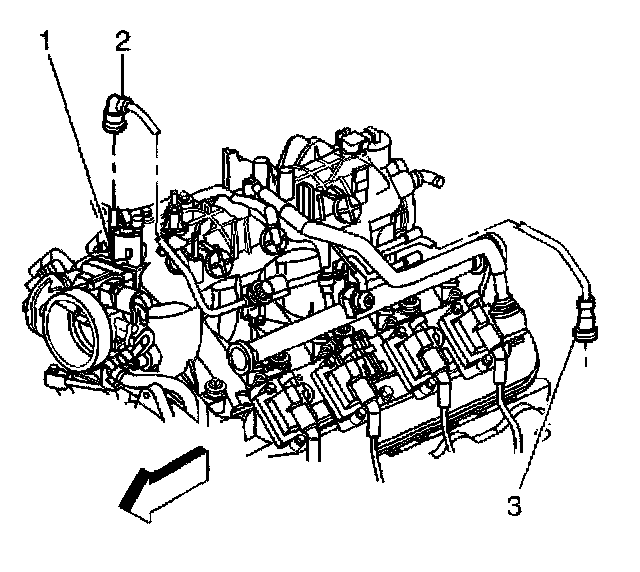 1
2
3