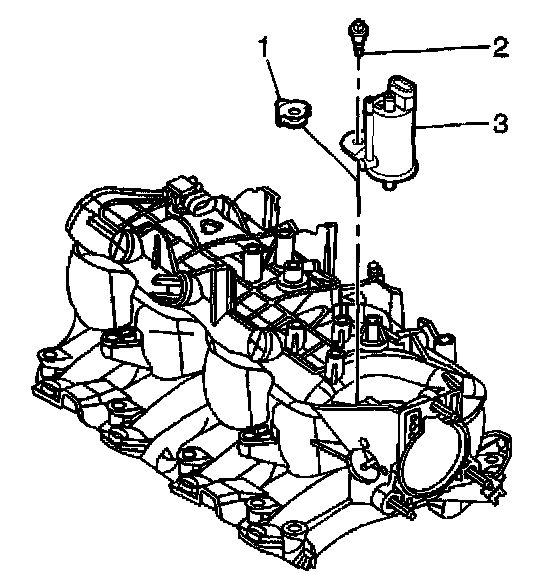 1
2
3