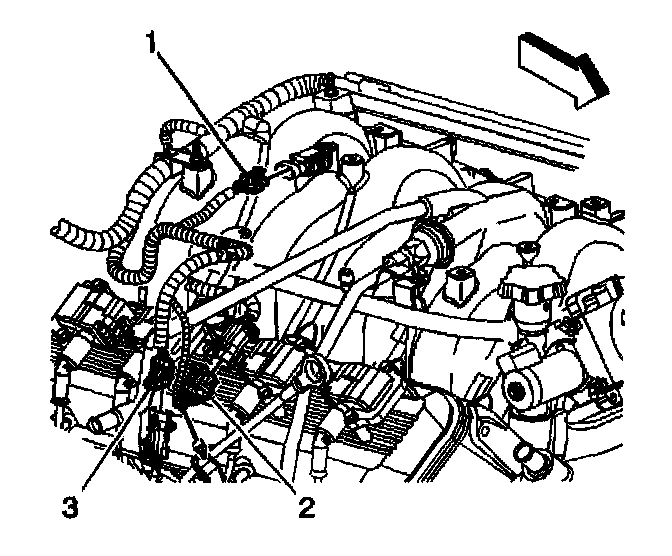 1
3
2