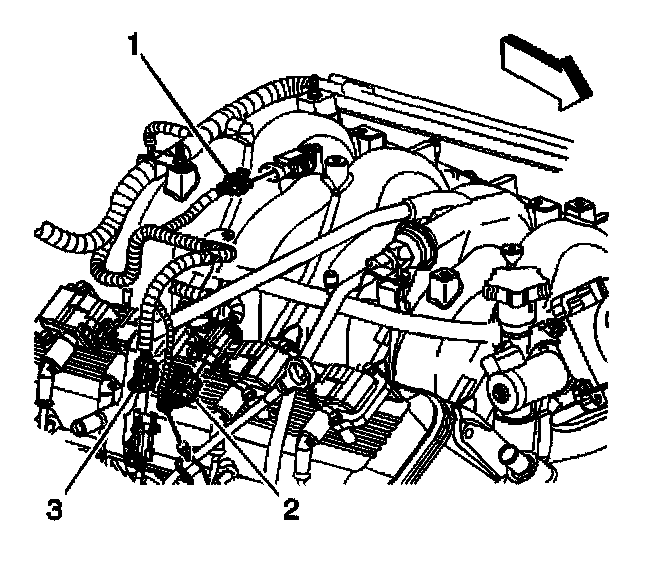 1
3
2