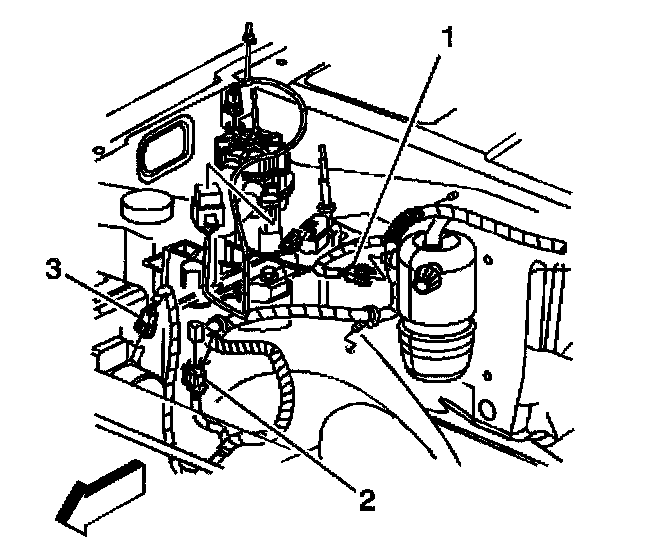 1
3
2