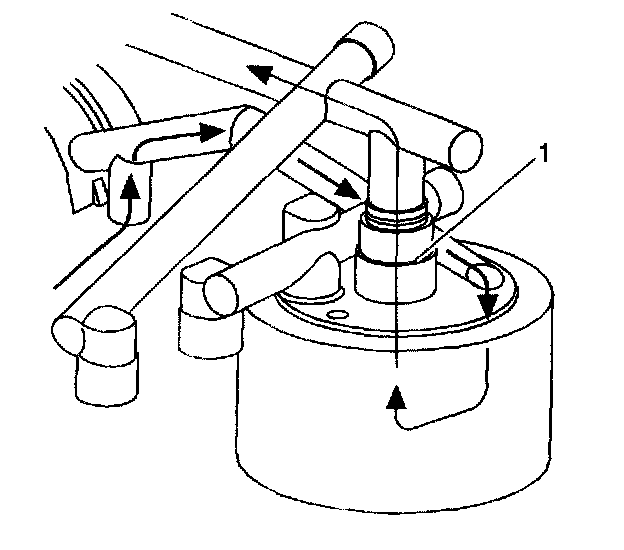 1