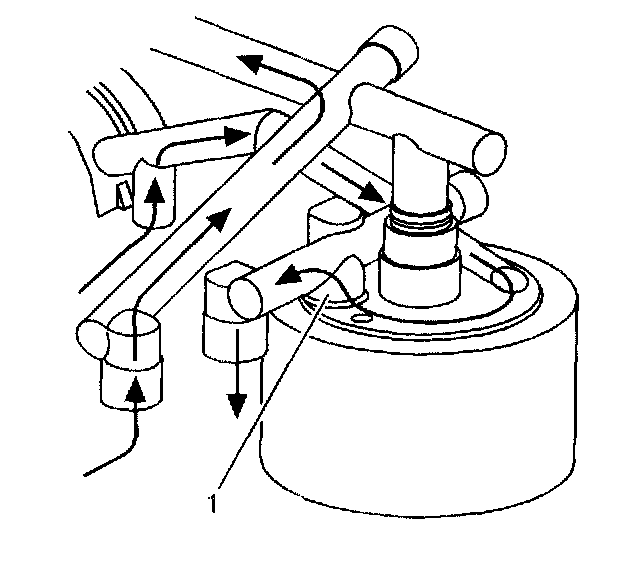 1