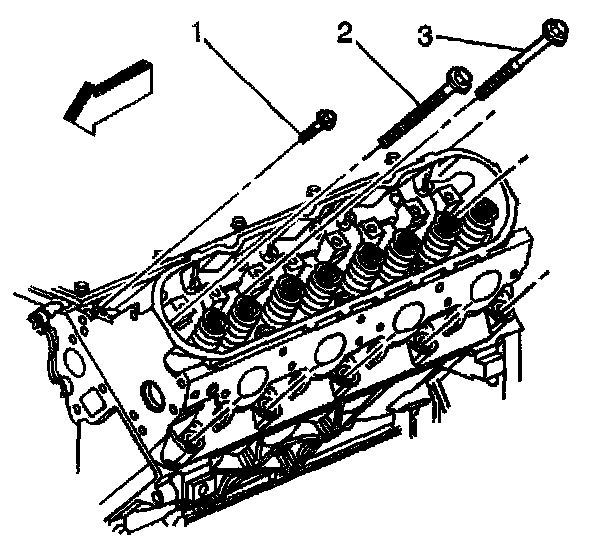 1
2
3