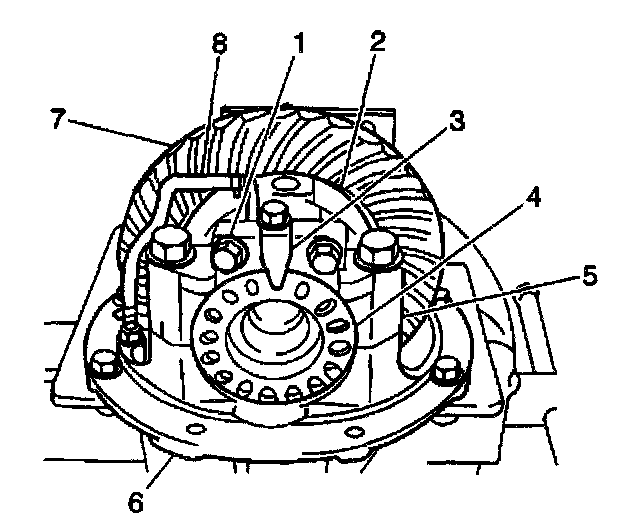 8
1
2
7
3
4
5
6