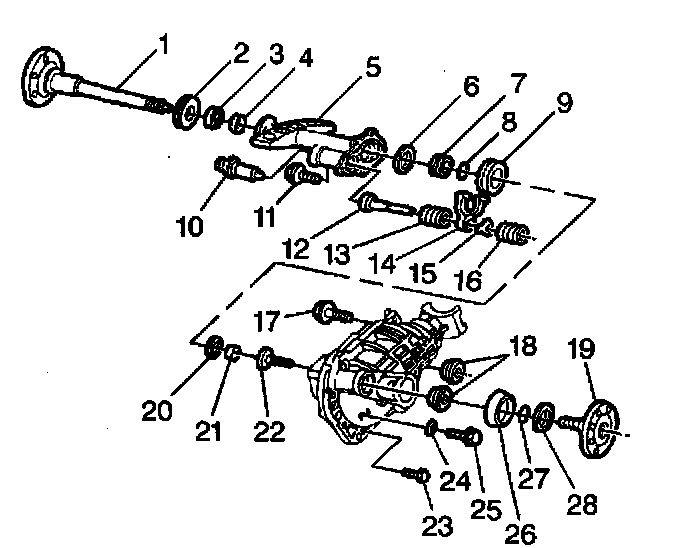 1 2 3 4 5 6 7 8 9 10 11 12 13 14 15 16 17 18 19 20 21 22 23 24 25 26 27 28