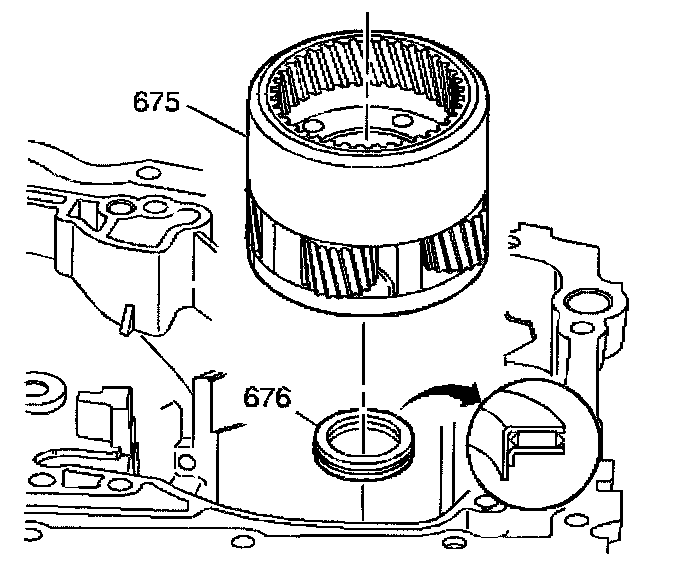 675

676