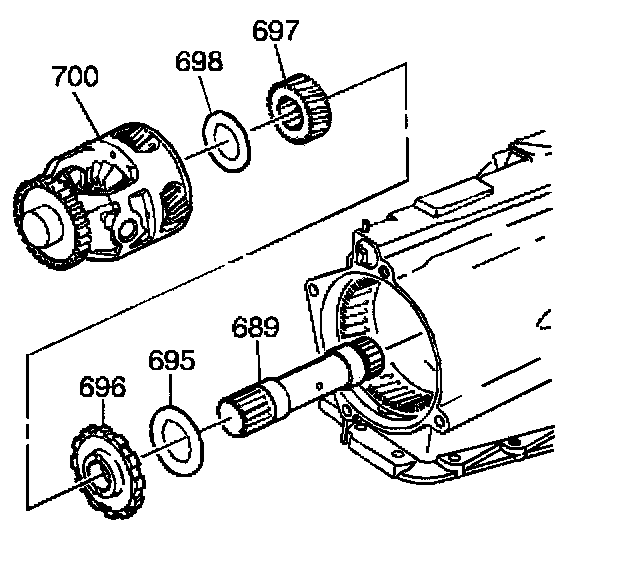 697
698
700
689
695
696