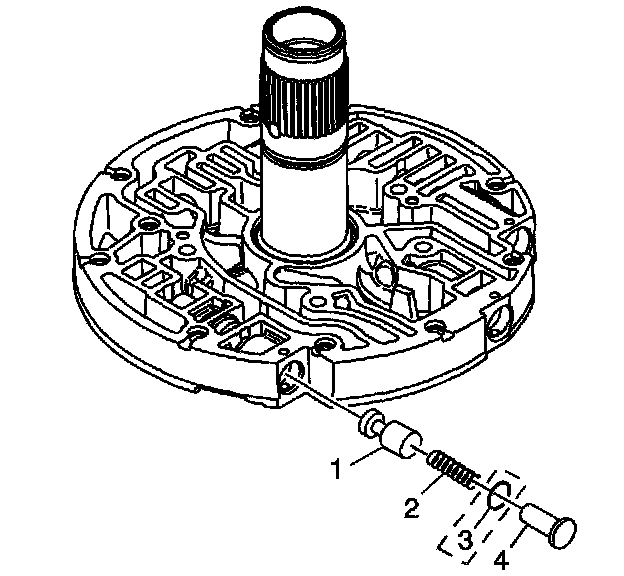 1
2
3
4