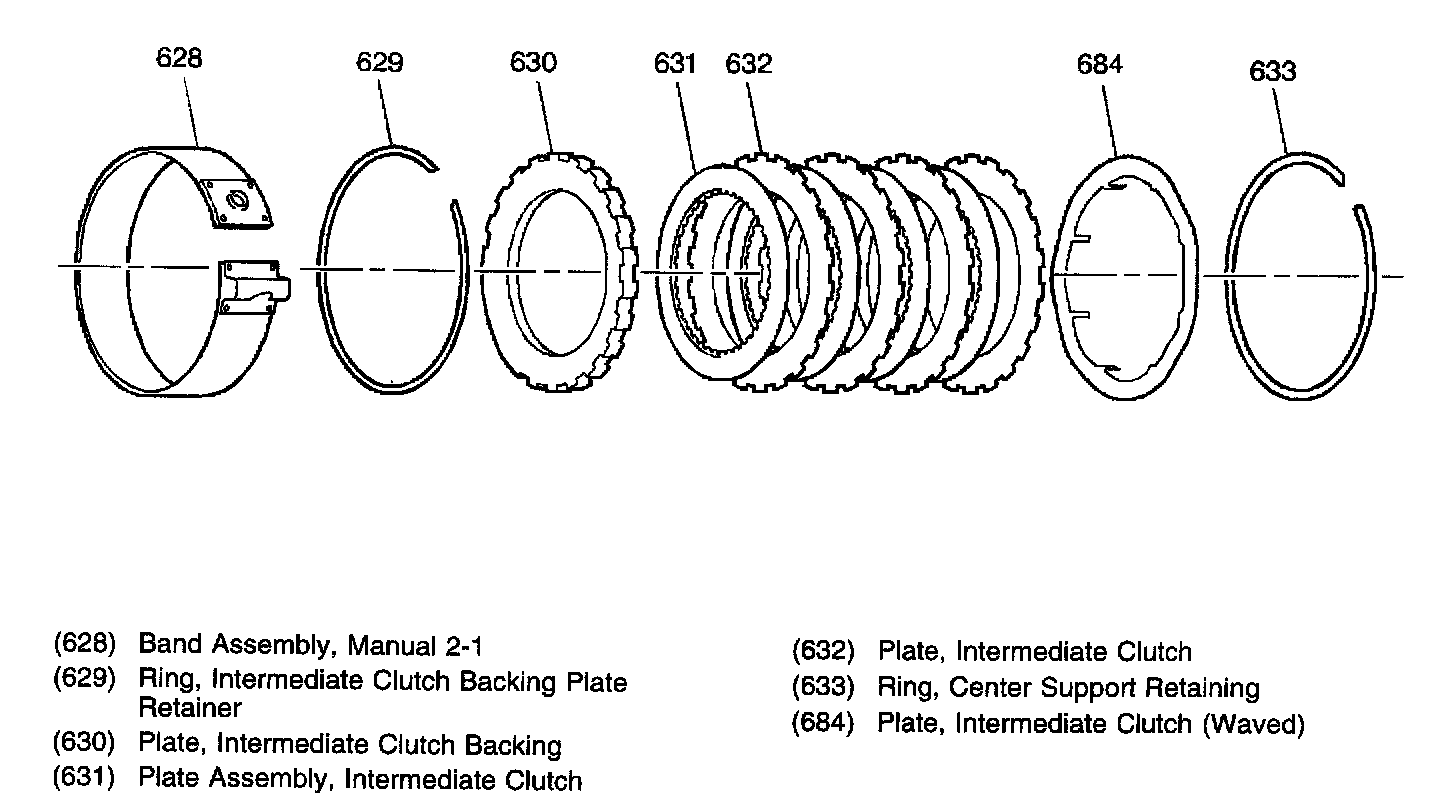 628
629
630
631
632
684
633

(628) Band Assembly, Manual 2-1
(629) Ring, Intermediate Clutch Backing Plate Retainer
(630) Plate, Intermediate Clutch Backing
(631) Plate Assembly, Intermediate Clutch

(632) Plate, Intermediate Clutch
(633) Ring, Center Support Retaining
(684) Plate, Intermediate Clutch (Waved)