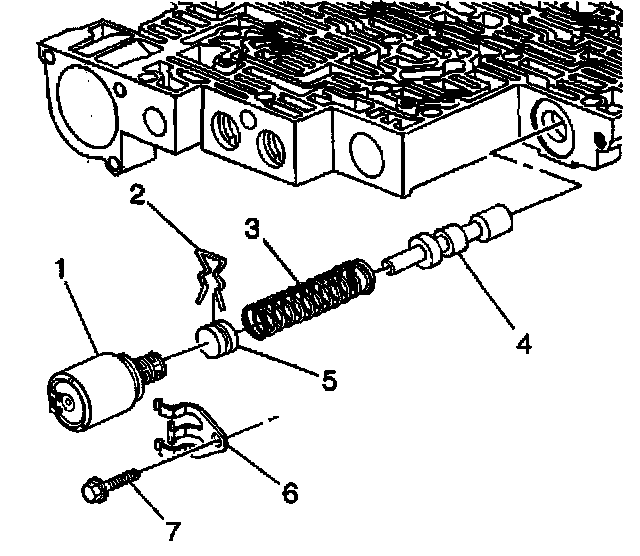 2
3
1
4
5
6
7