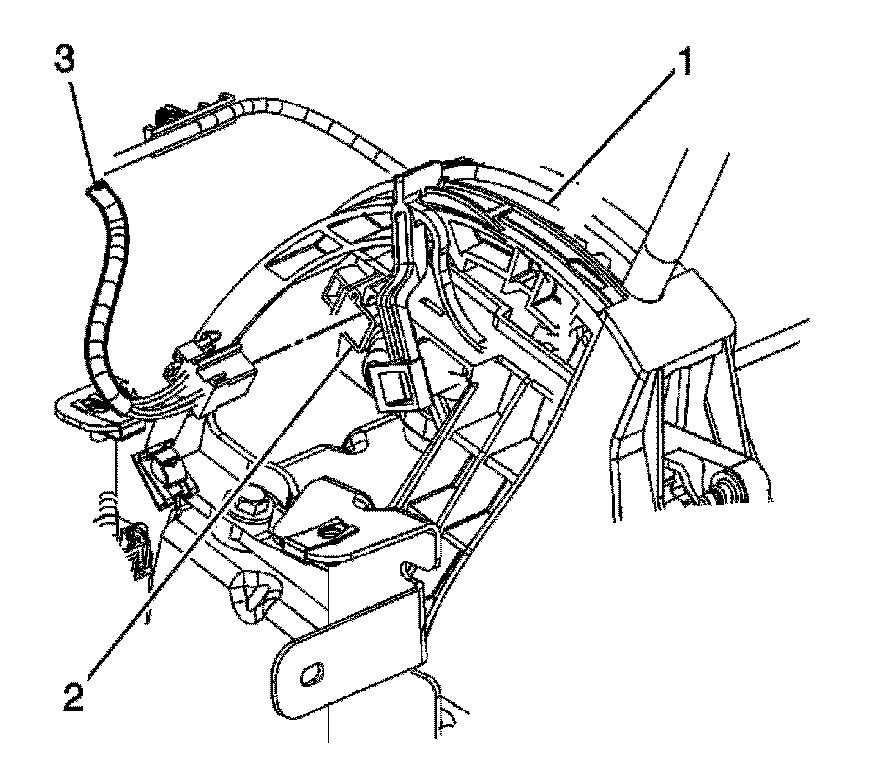 3
1
2