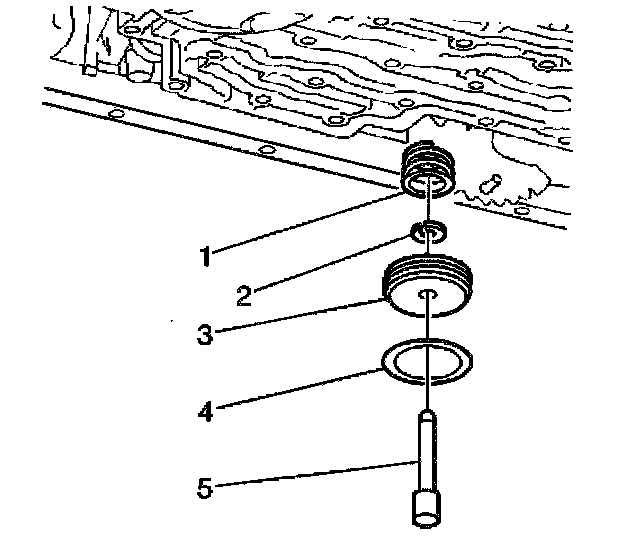 1
2
3
4
5