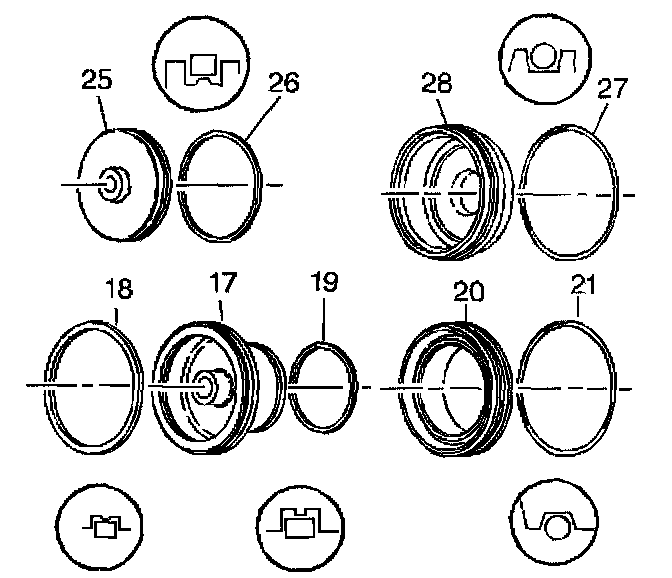 25
26
28
27
18
17
19
20
21