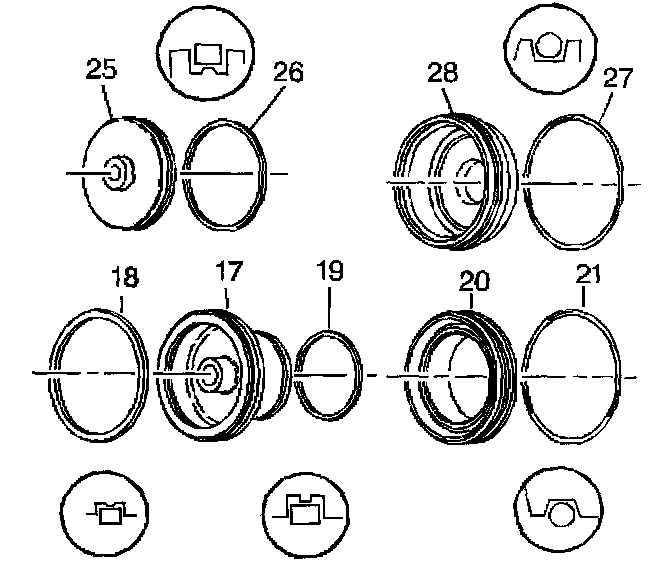 25
26
28
27
18
17
19
20
21