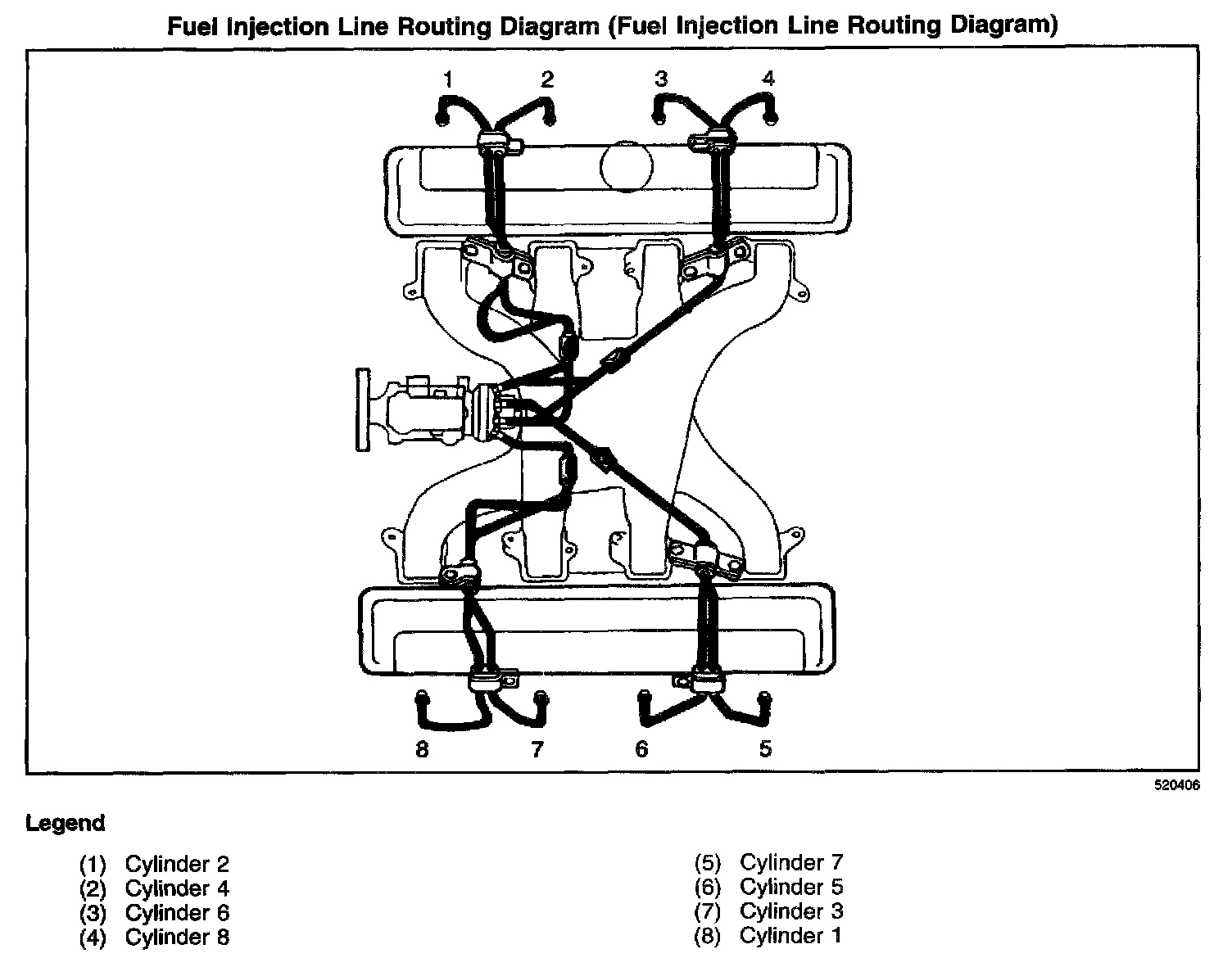 Fuel Injection Line Routing Diagram (Fuel Injection Line Routing Diagram)

1
2
3
4

8
7
6
5

520406

Legend

(1) Cylinder 2
(2) Cylinder 4
(3) Cylinder 6
(4) Cylinder 8

(5) Cylinder 7
(6) Cylinder 5
(7) Cylinder 3
(8) Cylinder 1