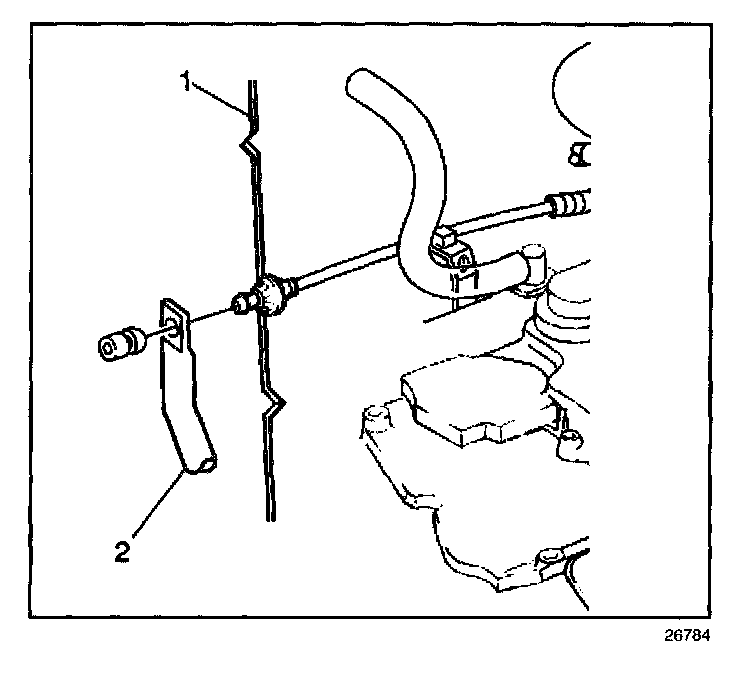 1

2

26784