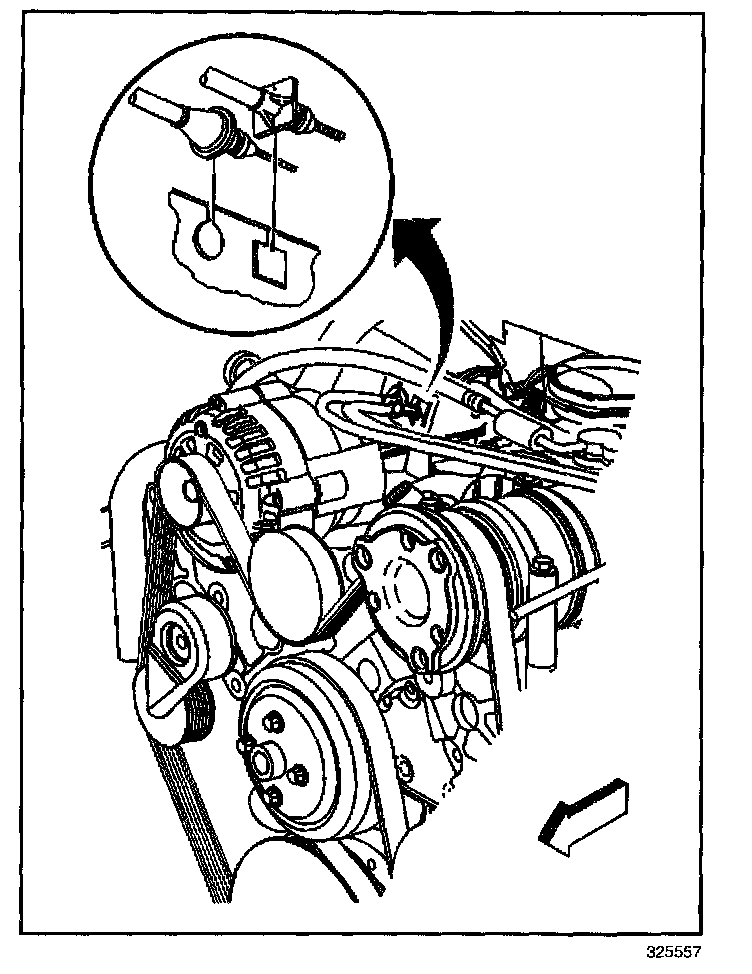 325557