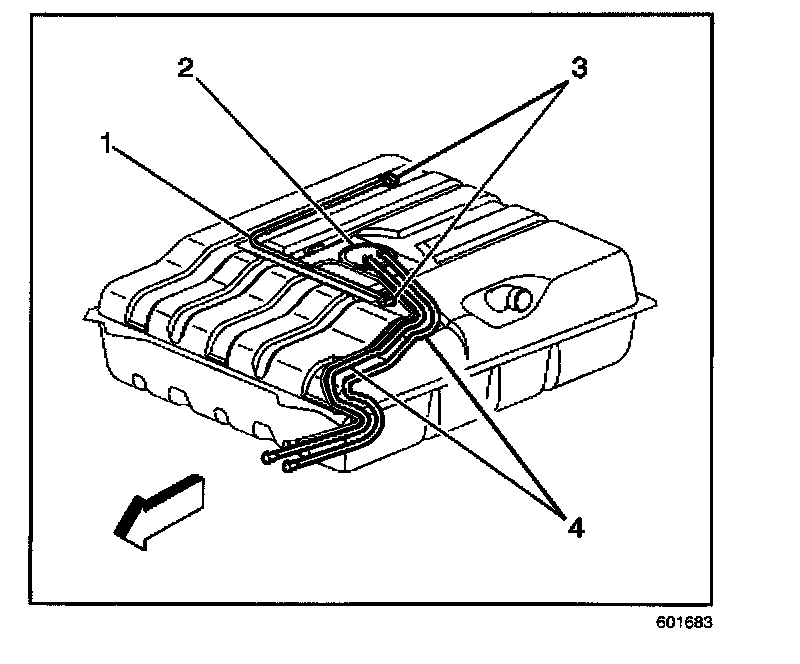 2
3
1
4
601683