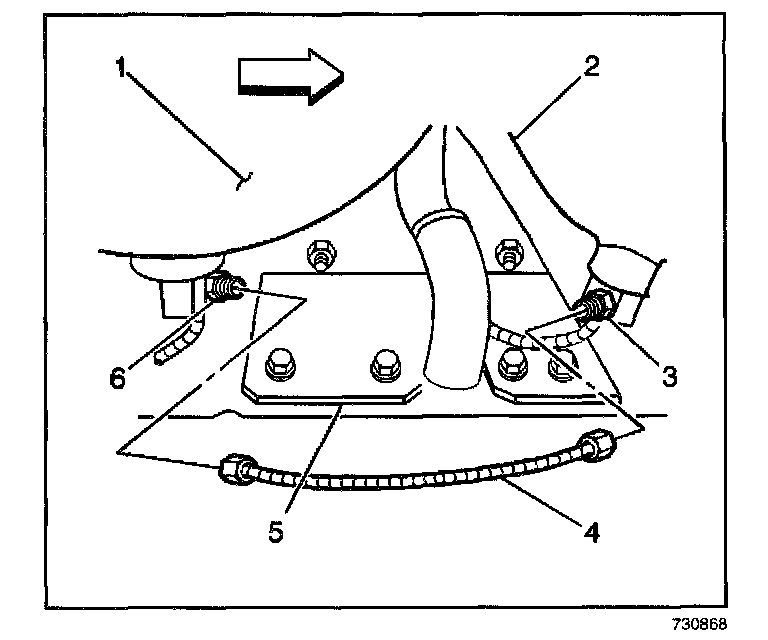 1
2
6
3
5
4
730868