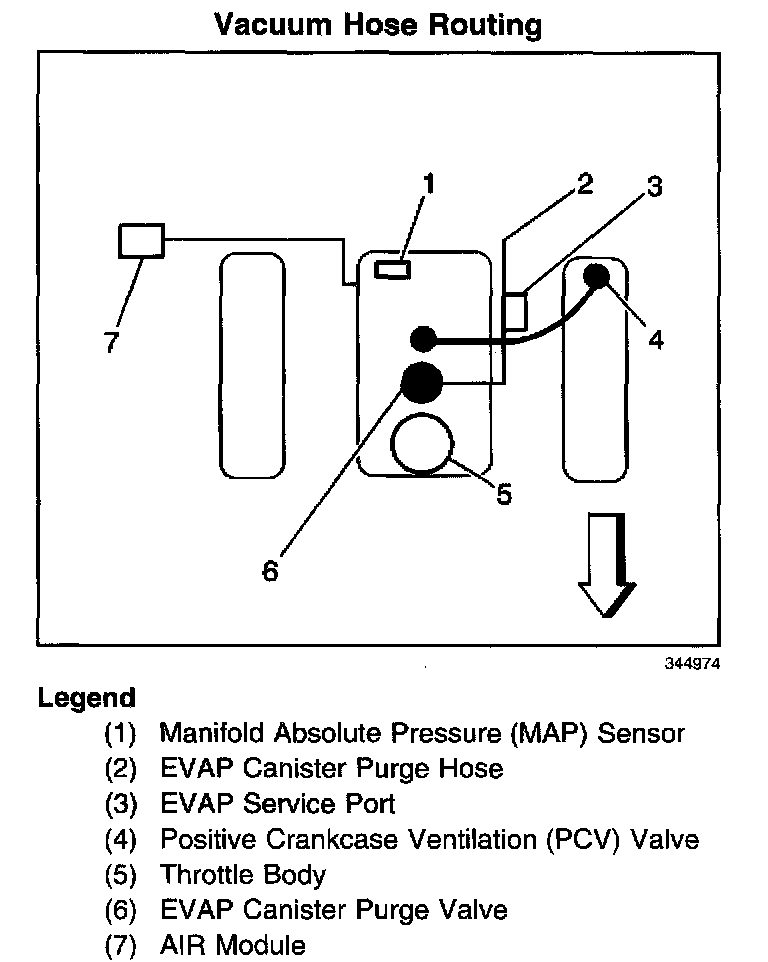 Vacuum Hose Routing

1
2
3
7
4
5
6

344974

Legend
(1) Manifold Absolute Pressure (MAP) Sensor
(2) EVAP Canister Purge Hose
(3) EVAP Service Port
(4) Positive Crankcase Ventilation (PCV) Valve
(5) Throttle Body
(6) EVAP Canister Purge Valve
(7) AIR Module