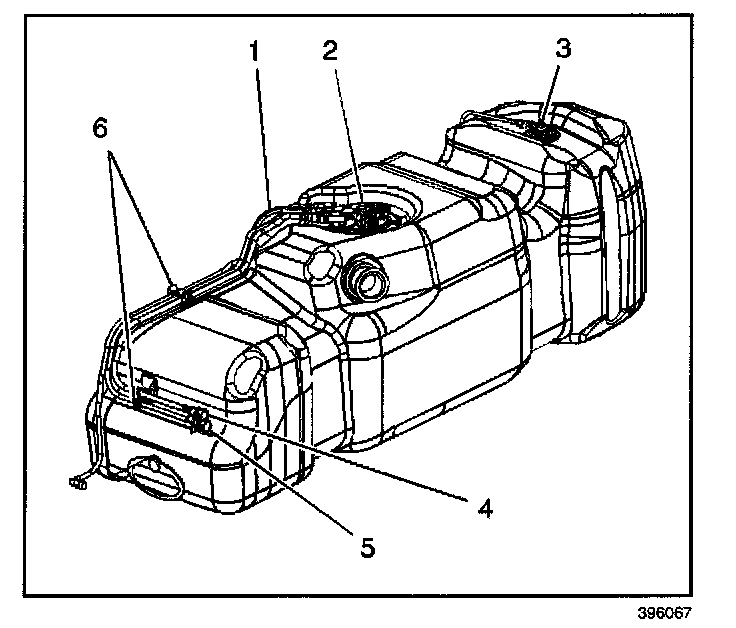 1
2
3
6
4
5
396067