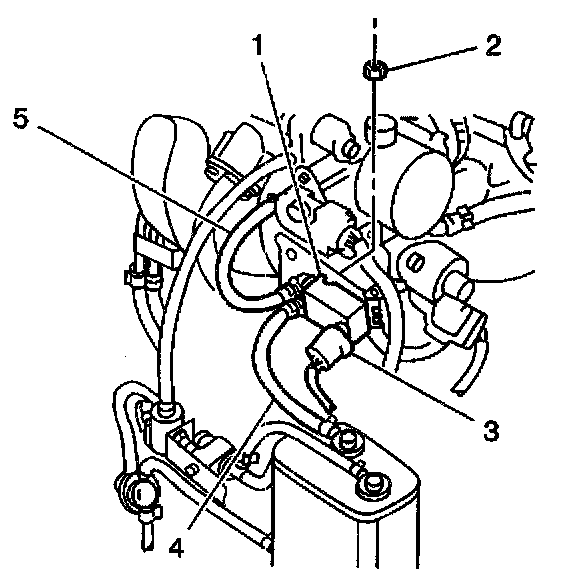 1
2
5
3
4