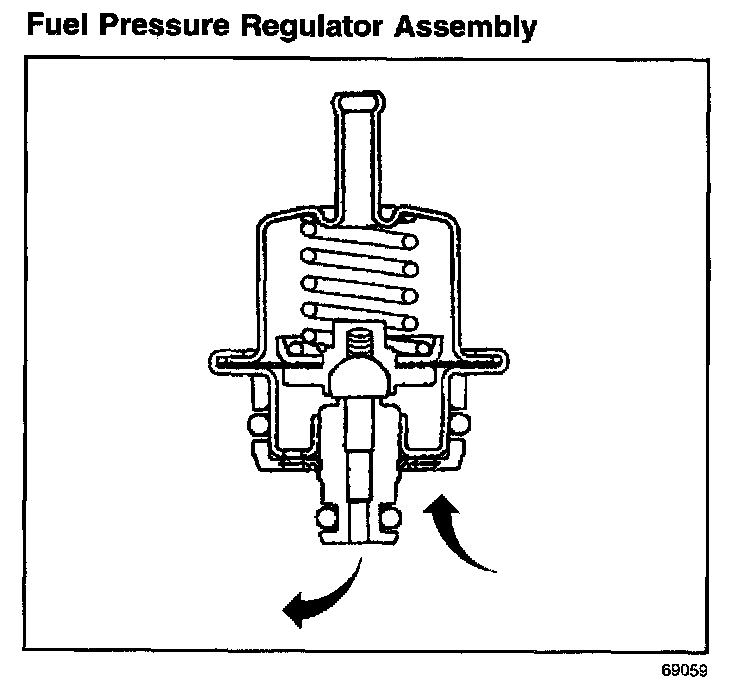 Fuel Pressure Regulator Assembly

69059