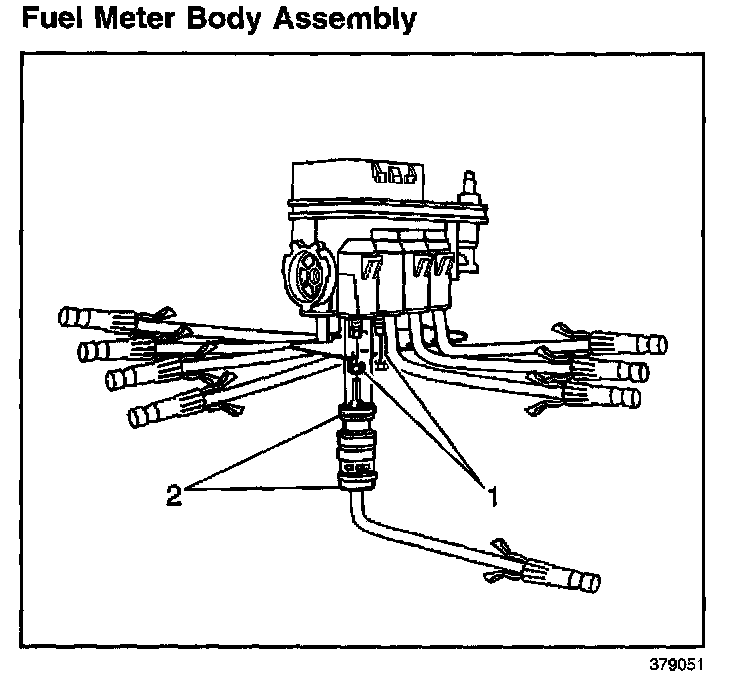 Fuel Meter Body Assembly

2

1

379051